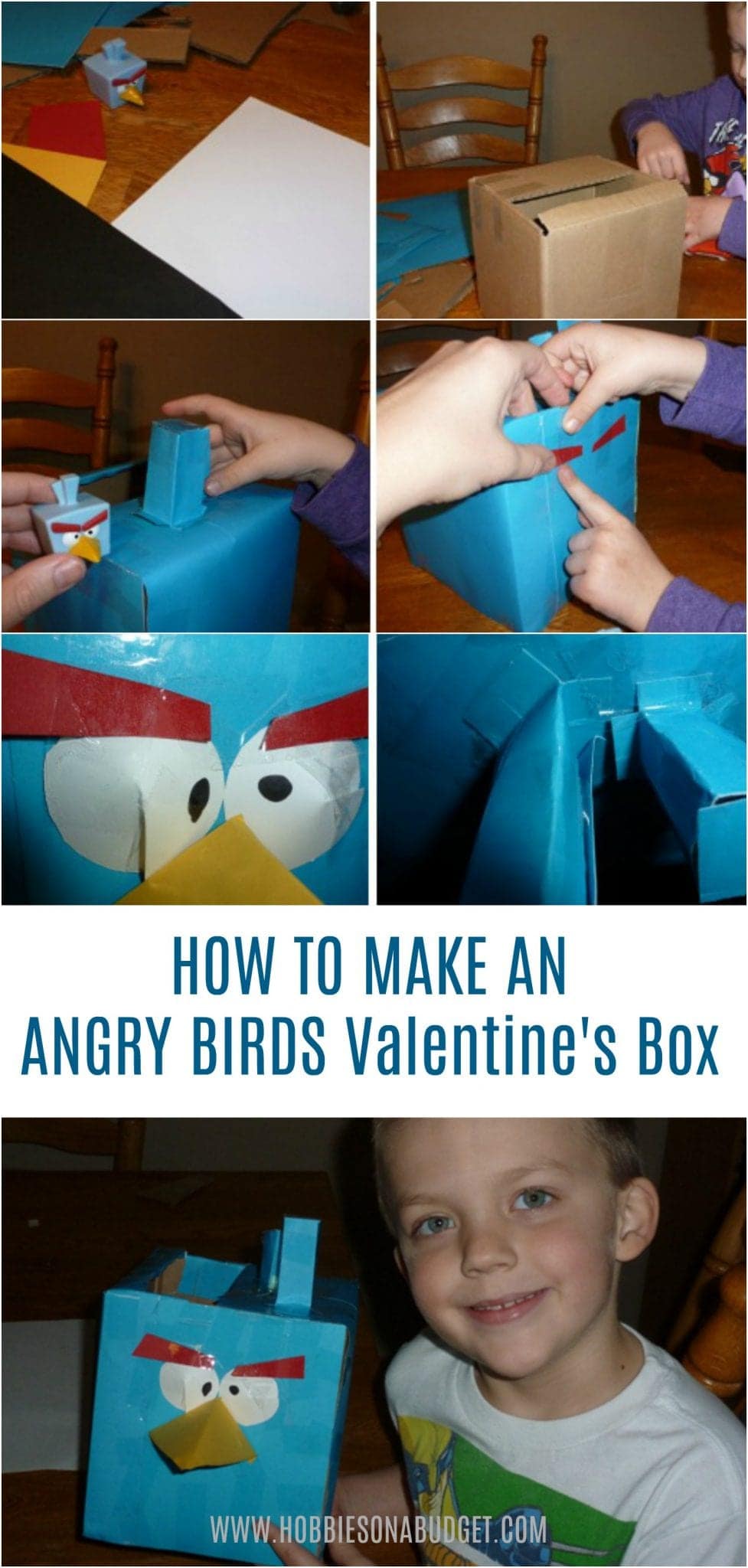 HOW TO MAKE AN
ANGRY BIRDS Valentine's Box

WWW.HOBBIESONABUDGET.COM